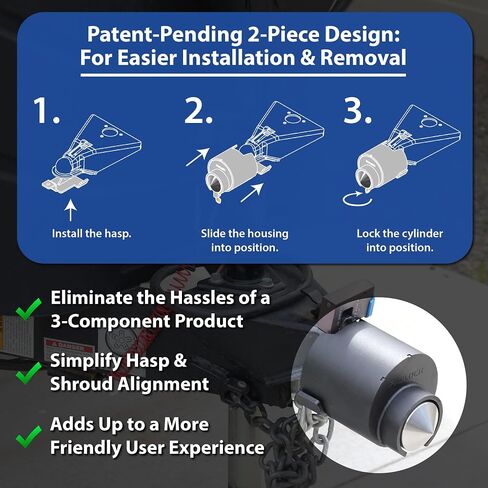 Patent-Pending 2-Piece Design:
For Easier Installation & Removal

1.

Install the hasp.

2.

Slide the housing into position.

3.

Lock the cylinder into position.

Eliminate the Hassles of a 3-Component Product

Simplify Hasp & Shroud Alignment

Adds Up to a More Friendly User Experience

DANGER