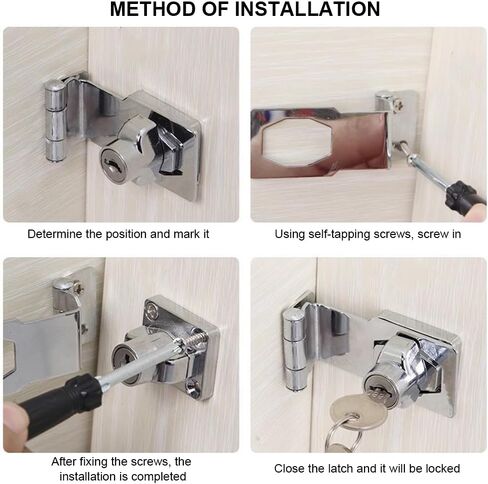 METHOD OF INSTALLATION

Determine the position and mark it

Using self-tapping screws, screw in

After fixing the screws, the installation is completed

Close the latch and it will be locked