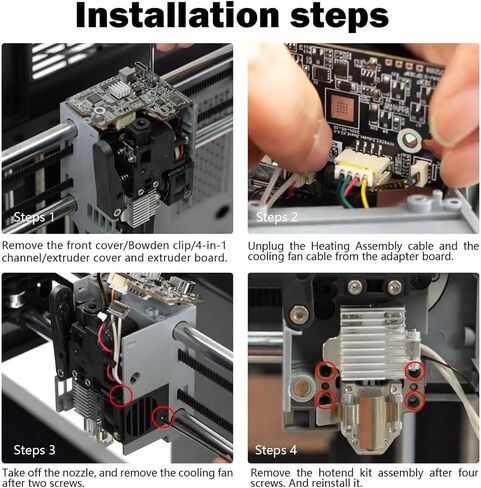 Installation steps

Steps 1

Remove the front cover/Bowden clip/4-in-1 channel/extruder cover and extruder board.

Steps 2

Unplug the Heating Assembly cable and the cooling fan cable from the adapter board.

Steps 3

Take off the nozzle, and remove the cooling fan after two screws.

Steps 4

Remove the hotend kit assembly after four screws. And reinstall it.