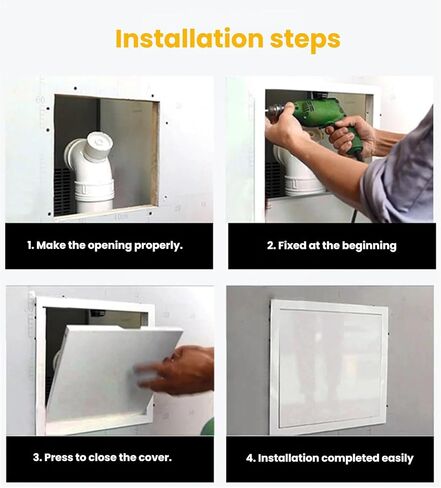 Installation steps

1. Make the opening properly.

2. Fixed at the beginning

3. Press to close the cover.

4. Installation completed easily