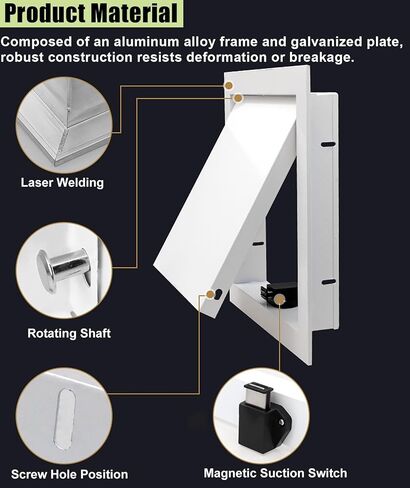 Product Material

Composed of an aluminum alloy frame and galvanized plate, robust construction resists deformation or breakage.

Laser Welding

Rotating Shaft

Screw Hole Position

Magnetic Suction Switch