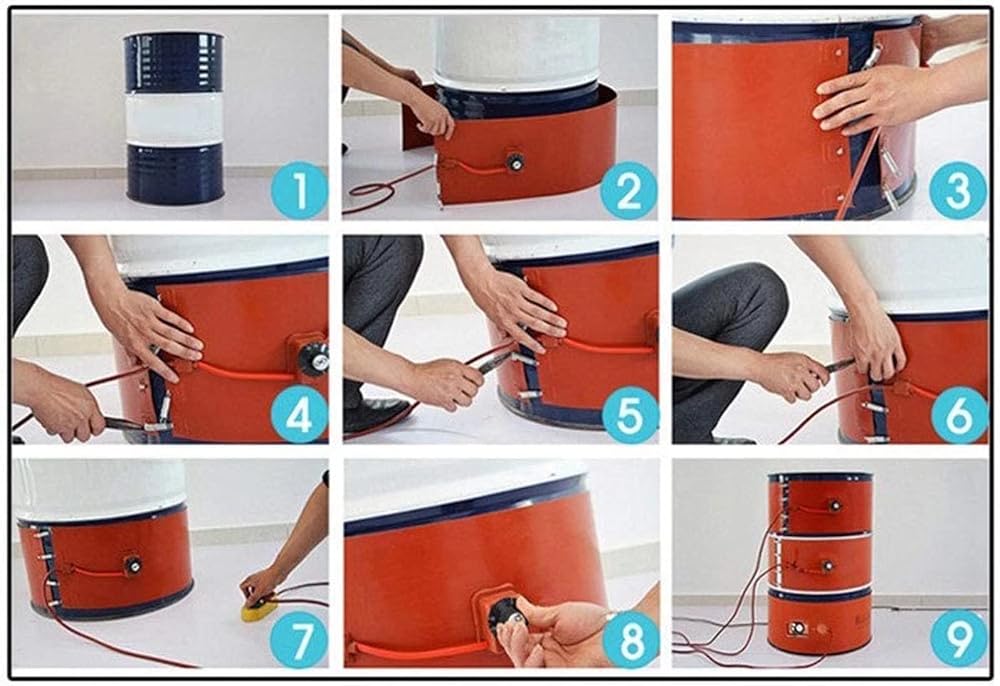 1

2

3

4

5

6

7

8

9