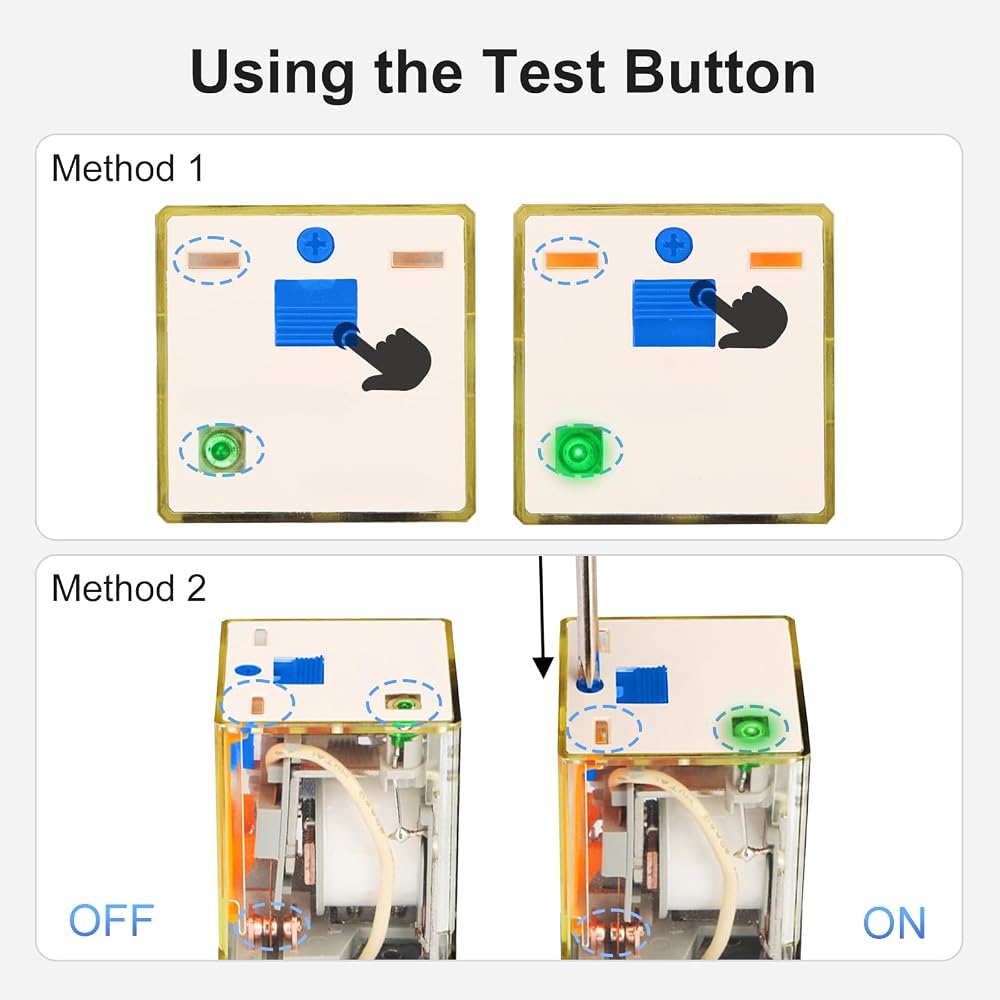 Using the Test Button

Method 1

Method 2

OFF

ON