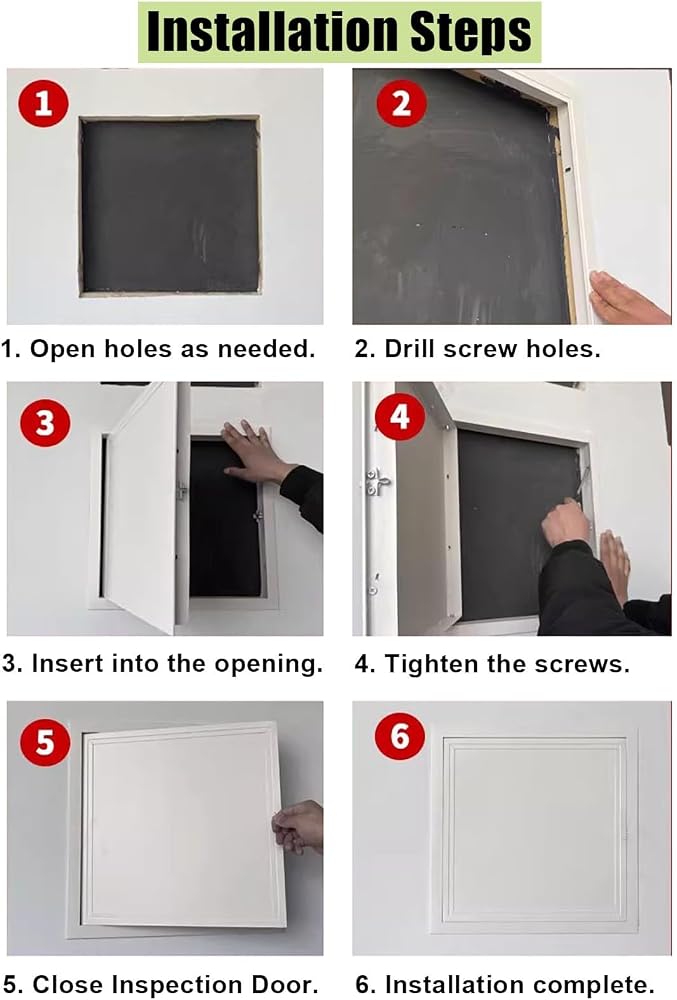 Installation Steps

1

2

1. Open holes as needed.

2. Drill screw holes.

3

4

3. Insert into the opening.

4. Tighten the screws.

5

6

5. Close Inspection Door.

6. Installation complete.