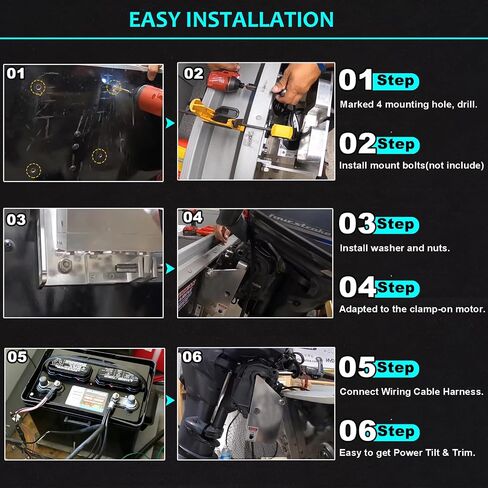 EASY INSTALLATION

01

02

01 Step
Marked 4 mounting hole, drill.

02 Step
Install mount bolts(not include)

03

04

03 Step
Install washer and nuts.

04 Step
Adapted to the clamp-on motor.

05

06

05 Step
Connect Wiring Cable Harness.

06 Step
Easy to get Power Tilt & Trim.