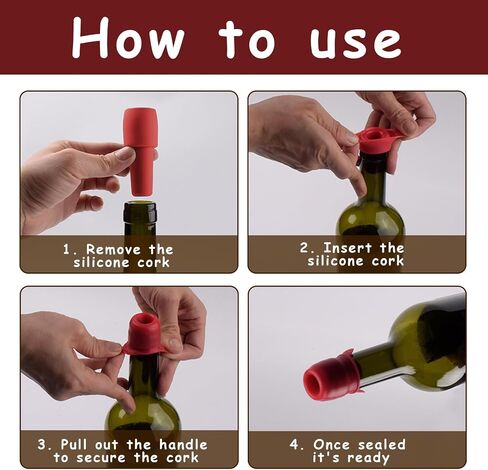 How to use

1. Remove the silicone cork

2. Insert the silicone cork

3. Pull out the handle to secure the cork

4. Once sealed it's ready