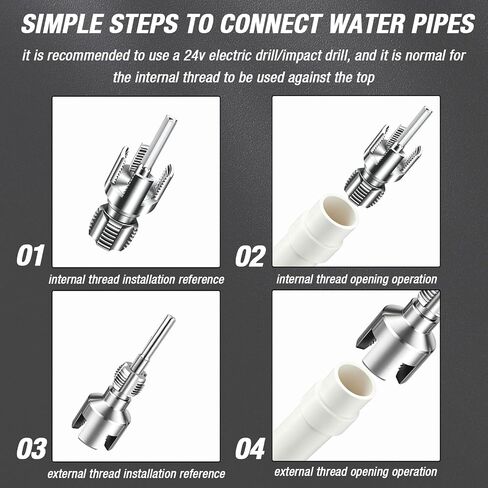 SIMPLE STEPS TO CONNECT WATER PIPES

it is recommended to use a 24v electric drill/impact drill, and it is normal for the internal thread to be used against the top

01

internal thread installation reference

02

internal thread opening operation

03

external thread installation reference

04

external thread opening operation