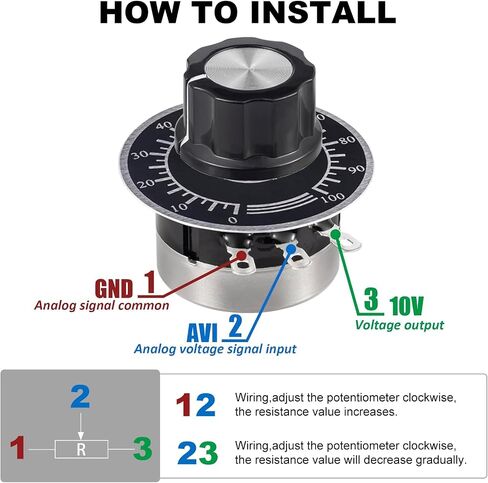 HOW TO INSTALL

40
30
20
10
0
80
90
100

GND 1
Analog signal common

AVI 2
Analog voltage signal input

3 10V
Voltage output

2
1 R 3

12 Wiring,adjust the potentiometer clockwise, the resistance value increases.

23 Wiring,adjust the potentiometer clockwise, the resistance value will decrease gradually.