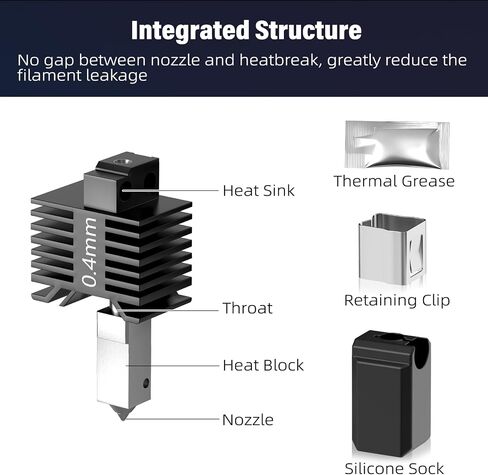 Integrated Structure

No gap between nozzle and heatbreak, greatly reduce the filament leakage

0.4mm

Heat Sink

Throat

Heat Block

Nozzle

Thermal Grease

Retaining Clip

Silicone Sock