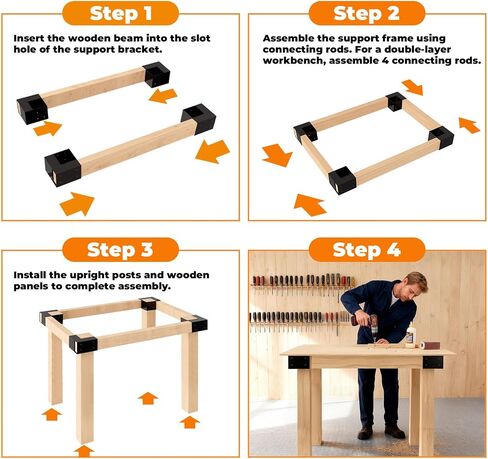 Step 1

Insert the wooden beam into the slot hole of the support bracket.

Step 2

Assemble the support frame using connecting rods. For a double-layer workbench, assemble 4 connecting rods.

Step 3

Install the upright posts and wooden panels to complete assembly.

Step 4