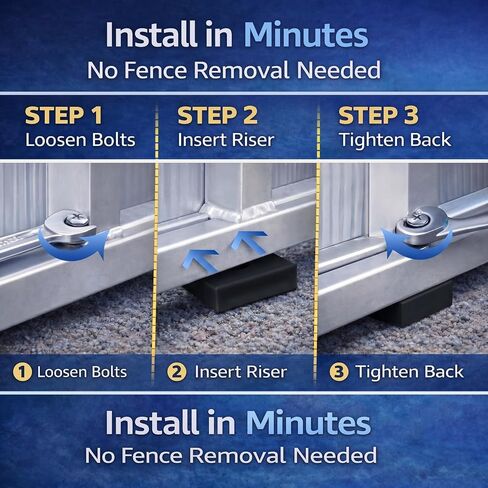 Install in Minutes
No Fence Removal Needed

STEP 1
Loosen Bolts

STEP 2
Insert Riser

STEP 3
Tighten Back

1 Loosen Bolts

2 Insert Riser

3 Tighten Back

Install in Minutes
No Fence Removal Needed