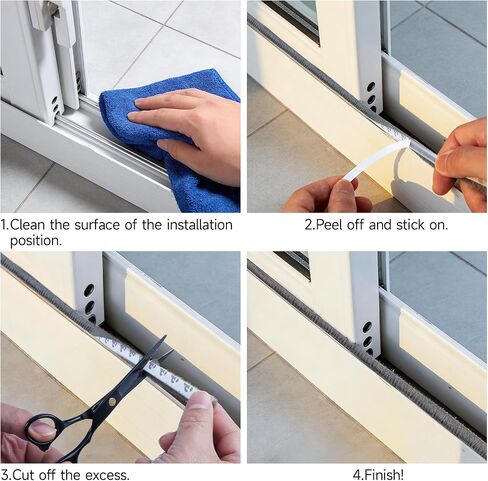 1.Clean the surface of the installation position.

2.Peel off and stick on.

3.Cut off the excess.

4.Finish!