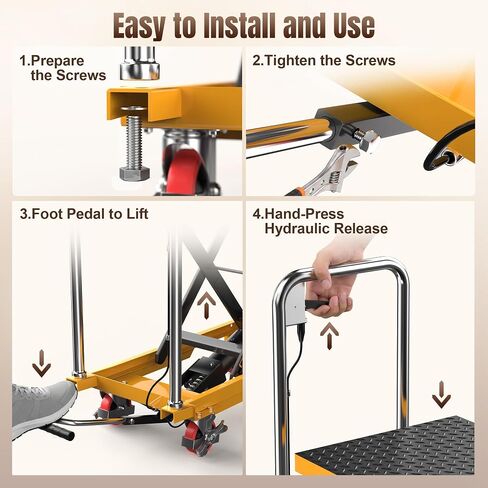 Easy to Install and Use

1.Prepare the Screws

2.Tighten the Screws

3.Foot Pedal to Lift

4.Hand-Press Hydraulic Release