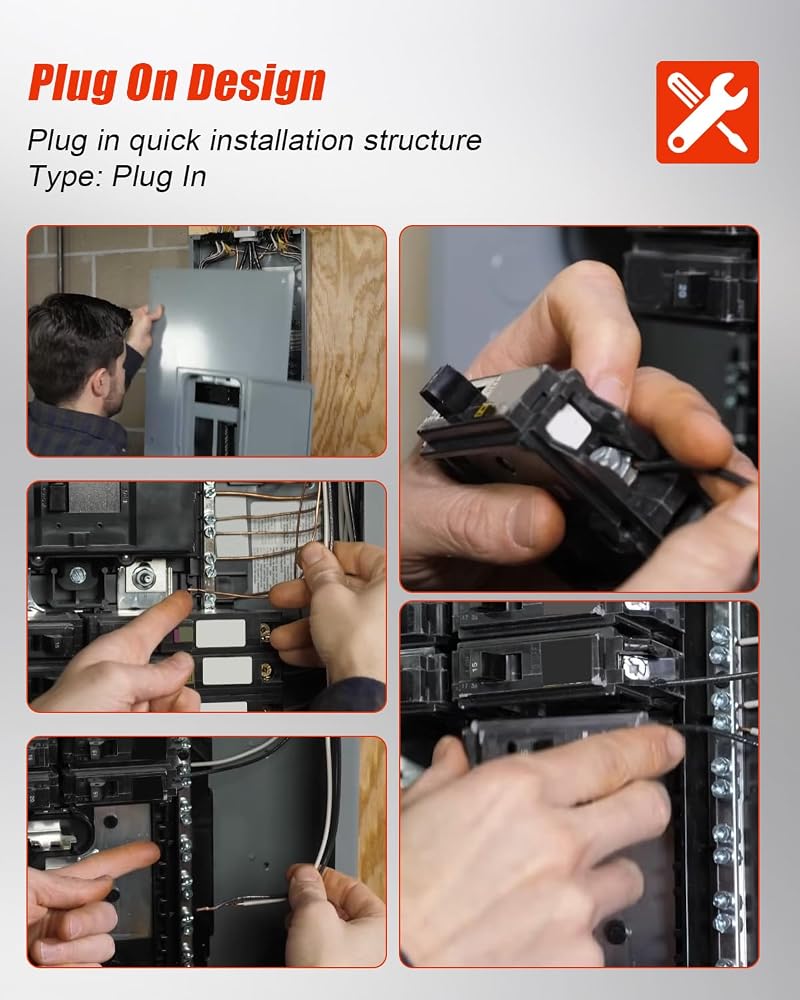 Plug On Design

Plug in quick installation structure
Type: Plug In