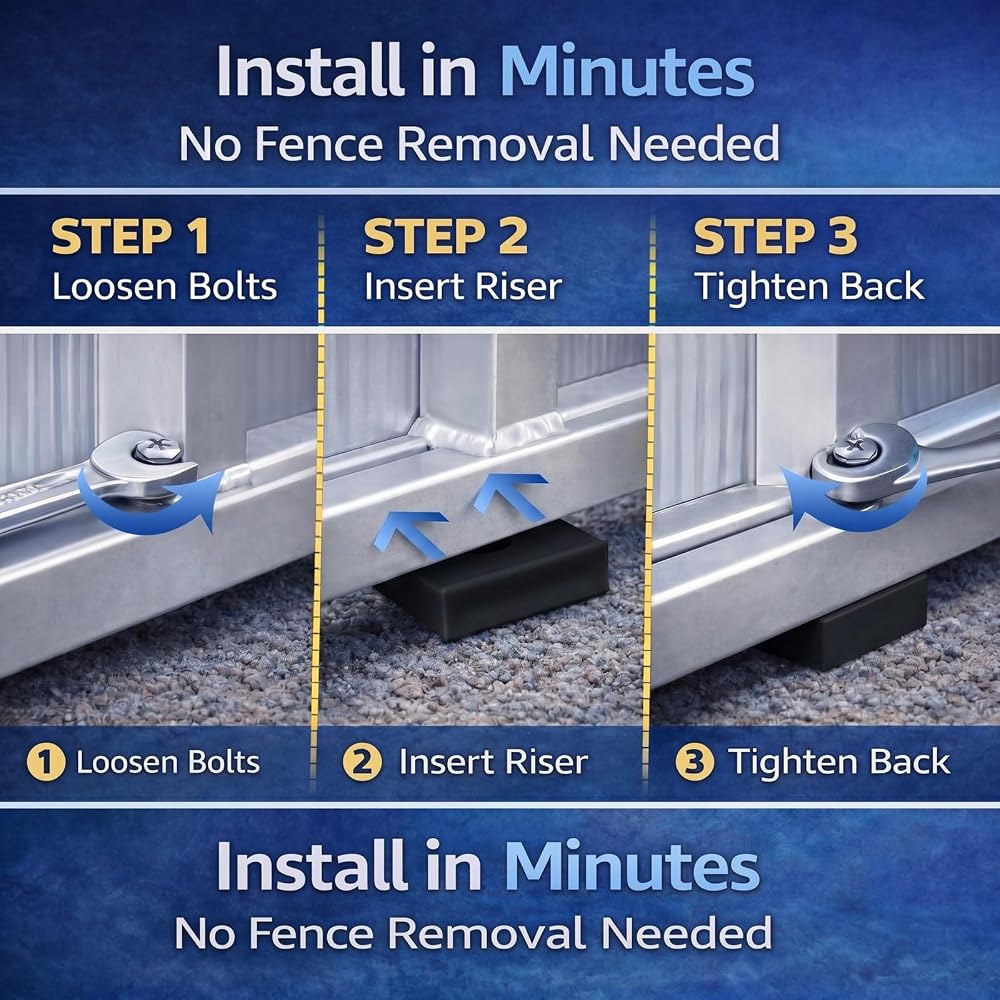 Install in Minutes
No Fence Removal Needed

STEP 1
Loosen Bolts

STEP 2
Insert Riser

STEP 3
Tighten Back

1 Loosen Bolts

2 Insert Riser

3 Tighten Back

Install in Minutes
No Fence Removal Needed