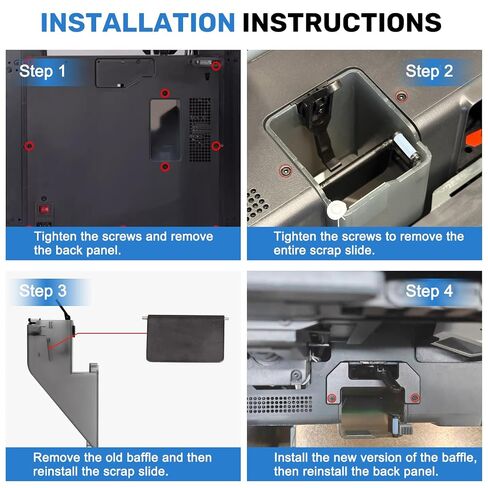 INSTALLATION INSTRUCTIONS

Step 1

Tighten the screws and remove the back panel.

Step 2

Tighten the screws to remove the entire scrap slide.

Step 3

Remove the old baffle and then reinstall the scrap slide.

Step 4

Install the new version of the baffle, then reinstall the back panel.