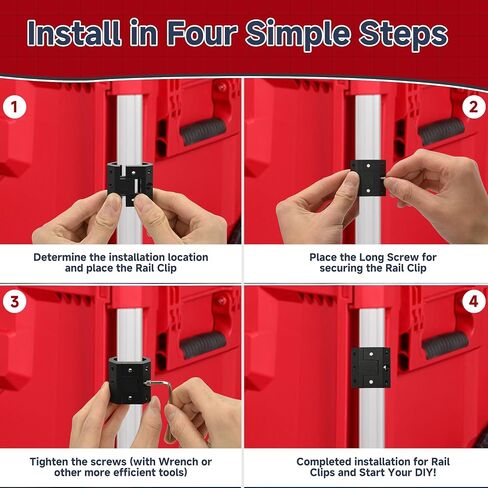 Install in Four Simple Steps

1

Determine the installation location and place the Rail Clip

2

Place the Long Screw for securing the Rail Clip

3

Tighten the screws (with Wrench or other more efficient tools)

4

Completed installation for Rail Clips and Start Your DIY!