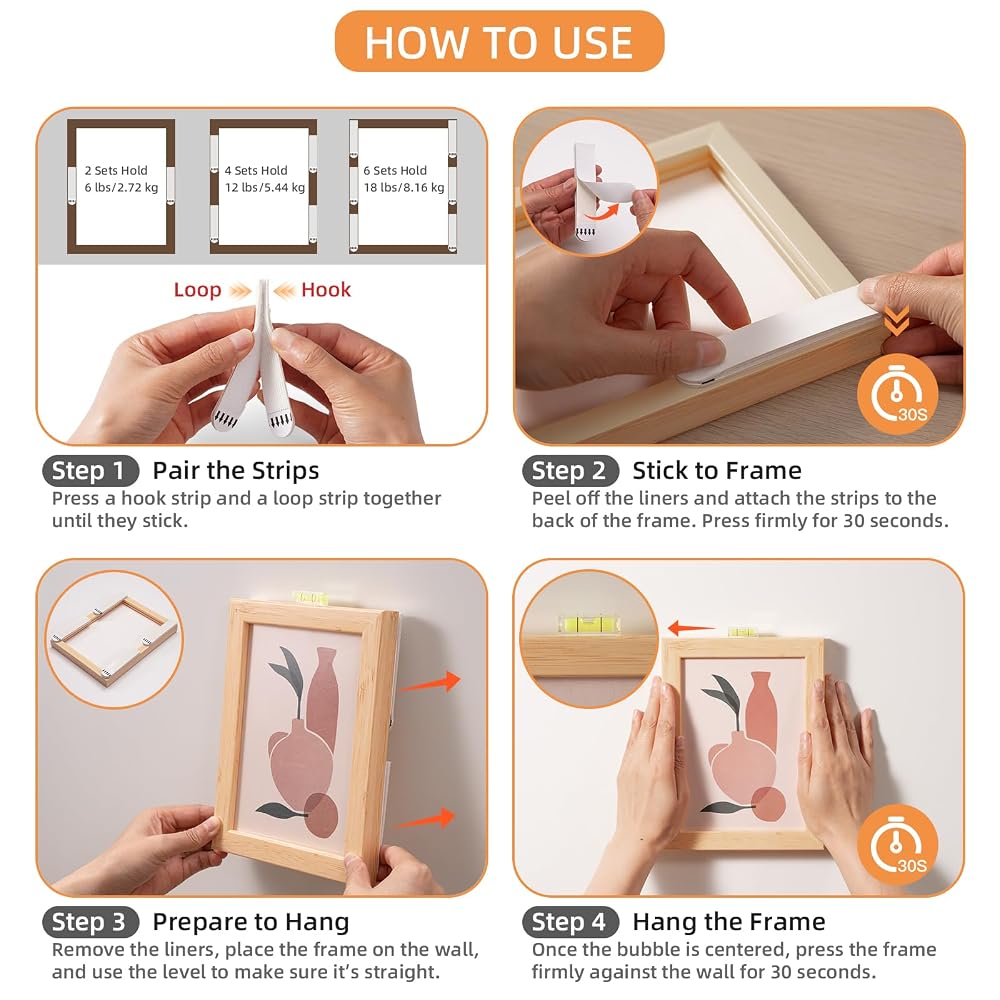 HOW TO USE

2 Sets Hold
6 lbs/2.72 kg

4 Sets Hold
12 lbs/5.44 kg

6 Sets Hold
18 lbs/8.16 kg

Loop Hook

Step 1 Pair the Strips
Press a hook strip and a loop strip together until they stick.

30S

Step 2 Stick to Frame
Peel off the liners and attach the strips to the back of the frame. Press firmly for 30 seconds.

Step 3 Prepare to Hang
Remove the liners, place the frame on the wall, and use the level to make sure it's straight.

30S

Step 4 Hang the Frame
Once the bubble is centered, press the frame firmly against the wall for 30 seconds.