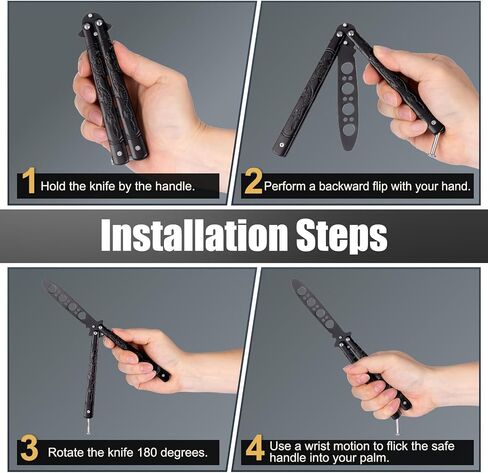 1 Hold the knife by the handle.

2 Perform a backward flip with your hand.

Installation Steps

3 Rotate the knife 180 degrees.

4 Use a wrist motion to flick the safe handle into your palm.