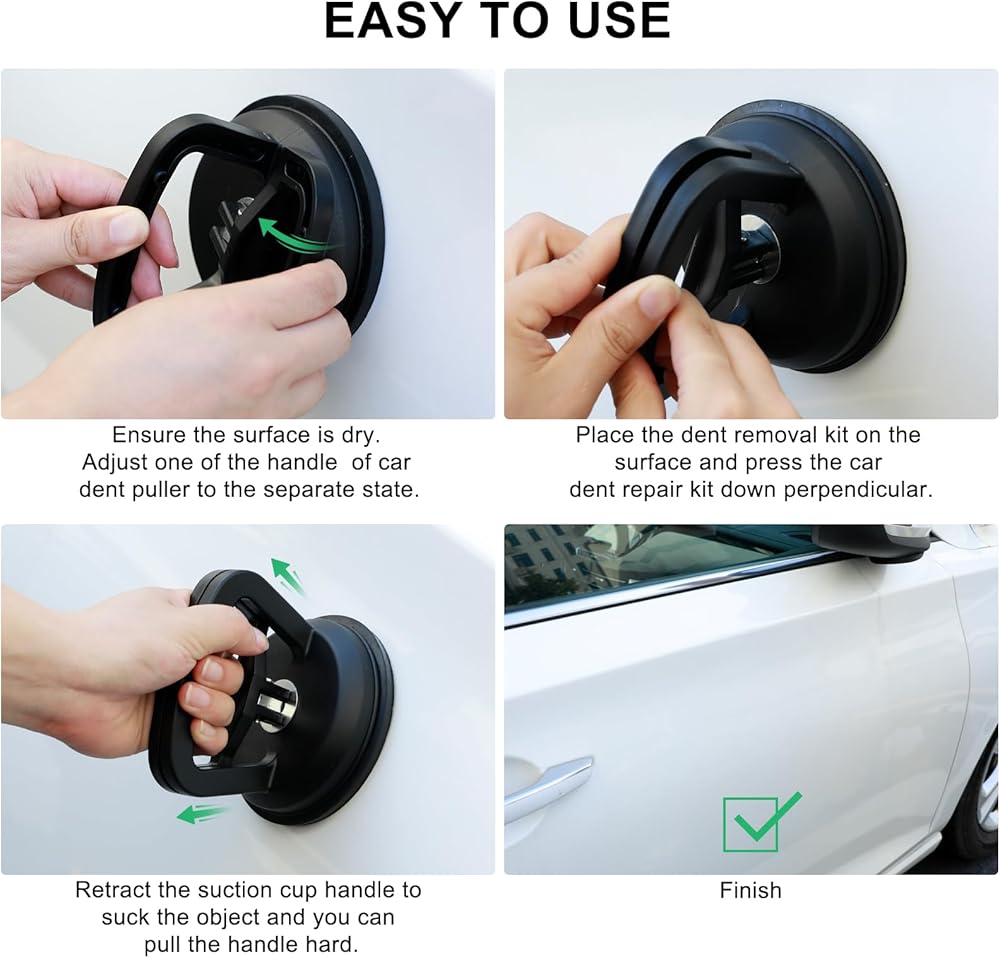 EASY TO USE

Ensure the surface is dry. Adjust one of the handle  of car dent puller to the separate state.

Place the dent removal kit on the surface and press the car dent repair kit down perpendicular.

Retract the suction cup handle to suck the object and you can pull the handle hard.

Finish