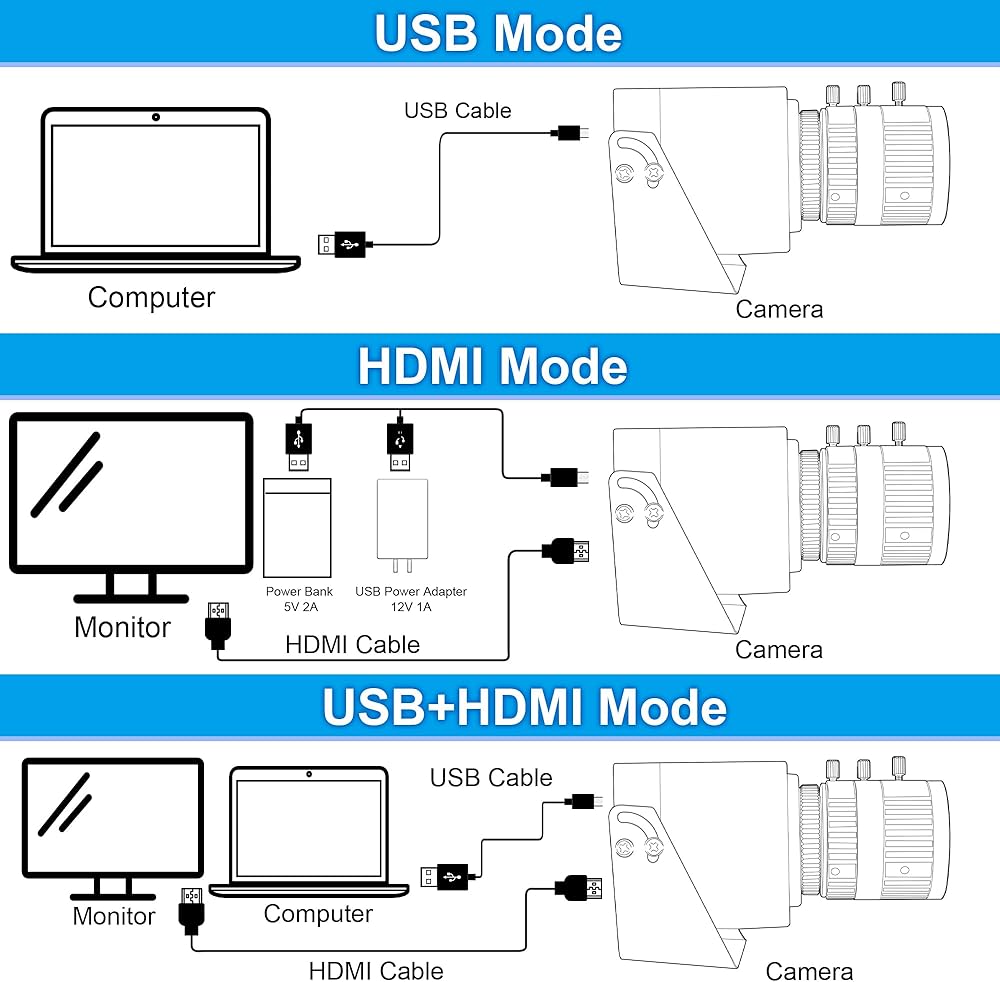 USB Mode

USB Cable

Computer

Camera

HDMI Mode

Power Bank
5V 2A

USB Power Adapter
12V 1A

Monitor

HDMI Cable

Camera

USB+HDMI Mode

USB Cable

Monitor

Computer

HDMI Cable

Camera