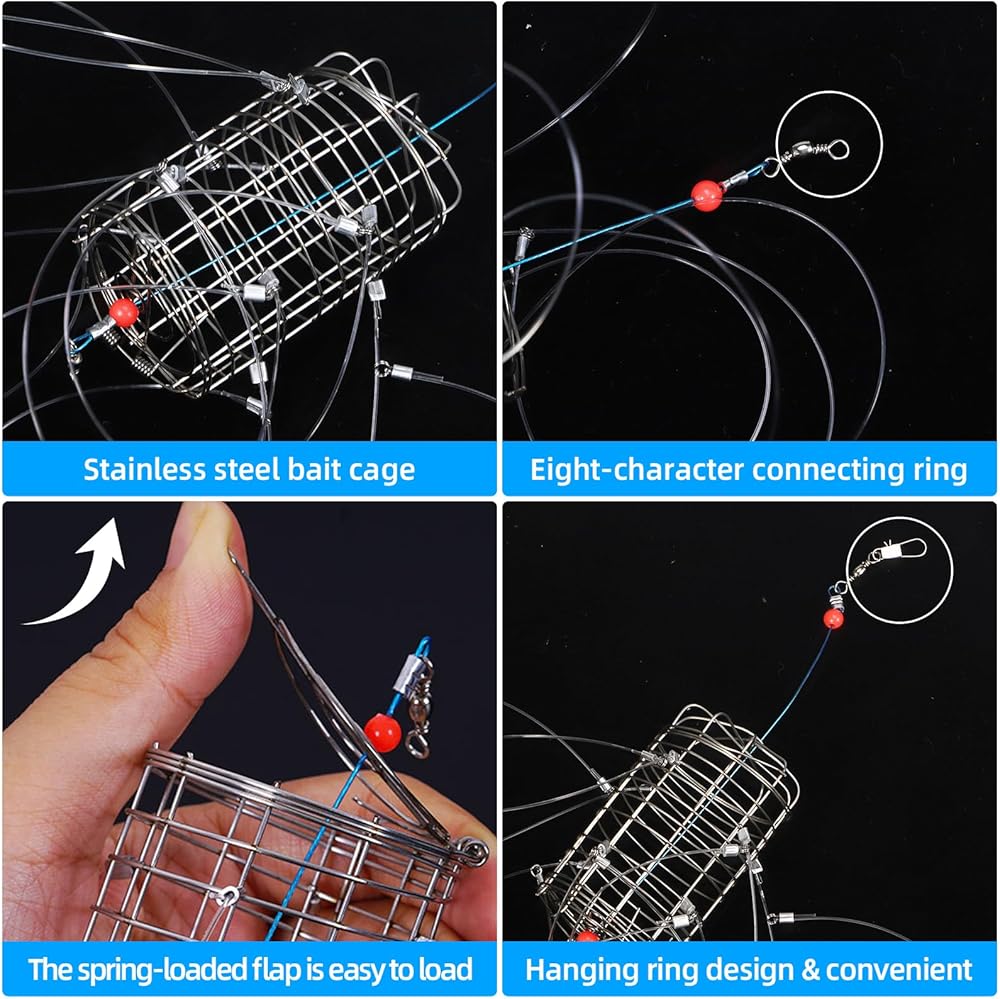 Stainless steel bait cage

Eight-character connecting ring

The spring-loaded flap is easy to load

Hanging ring design & convenient