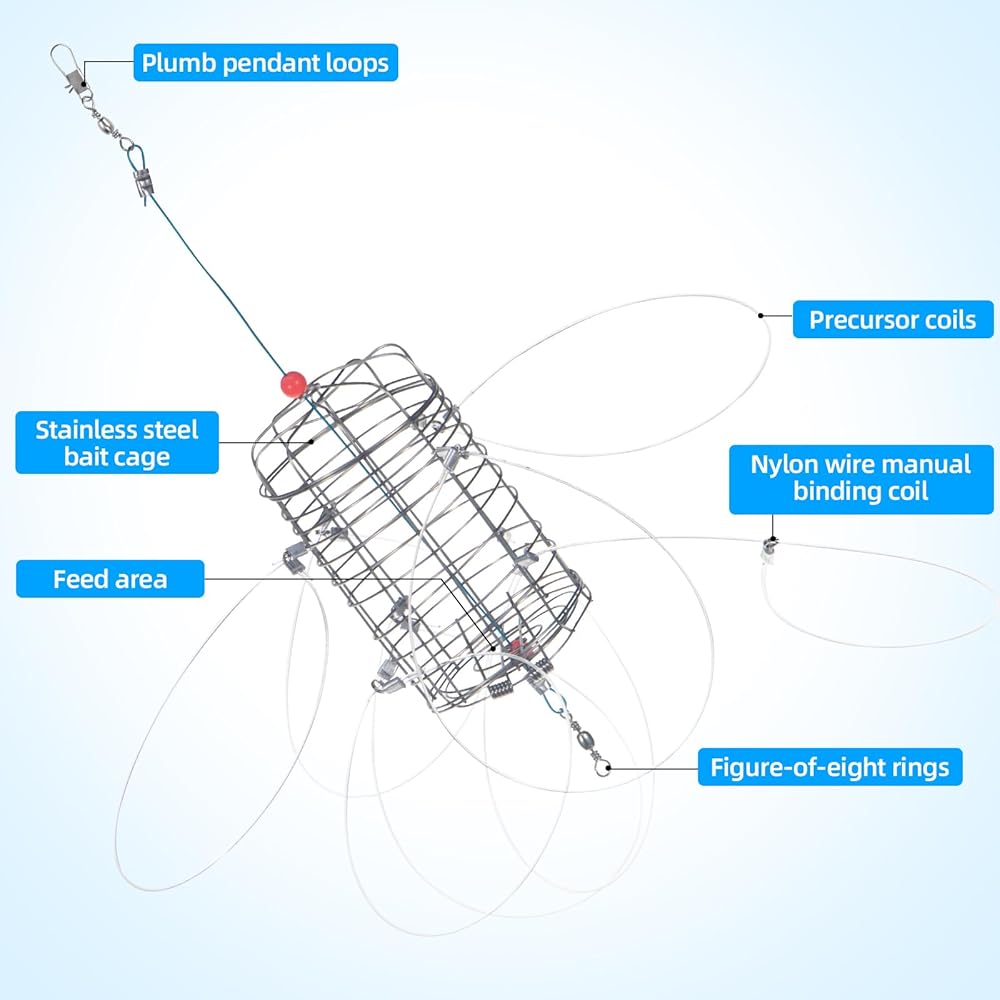 Plumb pendant loops

Precursor coils

Stainless steel bait cage

Nylon wire manual binding coil

Feed area

Figure-of-eight rings