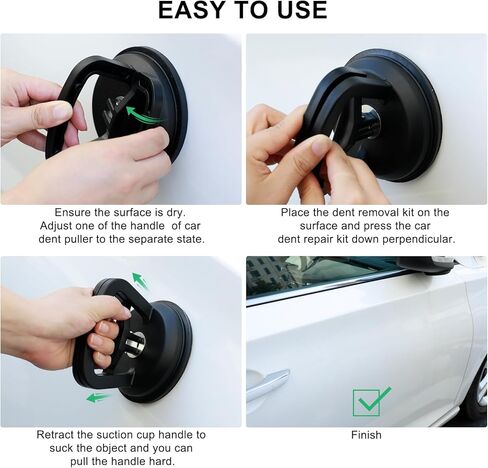 EASY TO USE

Ensure the surface is dry. Adjust one of the handle of car dent puller to the separate state.

Place the dent removal kit on the surface and press the car dent repair kit down perpendicular.

Retract the suction cup handle to suck the object and you can pull the handle hard.

Finish