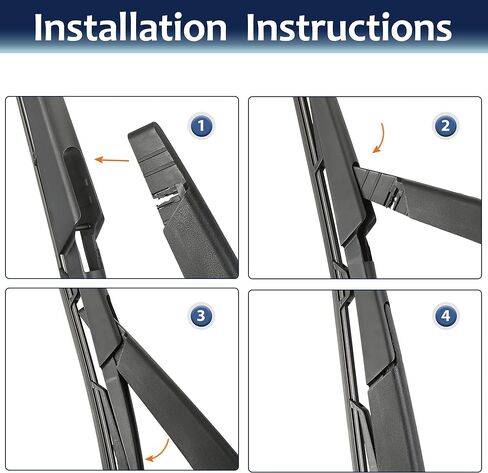 Installation Instructions

1

2

3

4