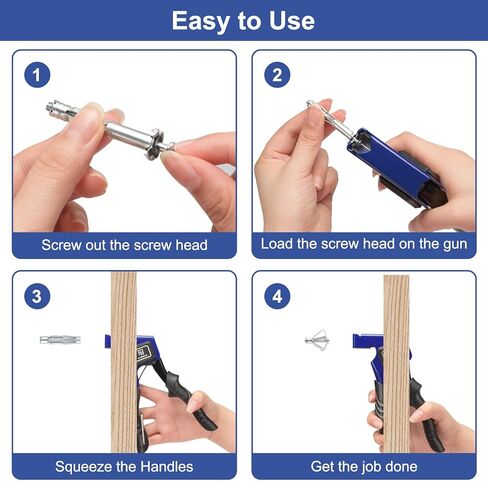 Easy to Use

1

Screw out the screw head

2

Load the screw head on the gun

3

Squeeze the Handles

4

Get the job done