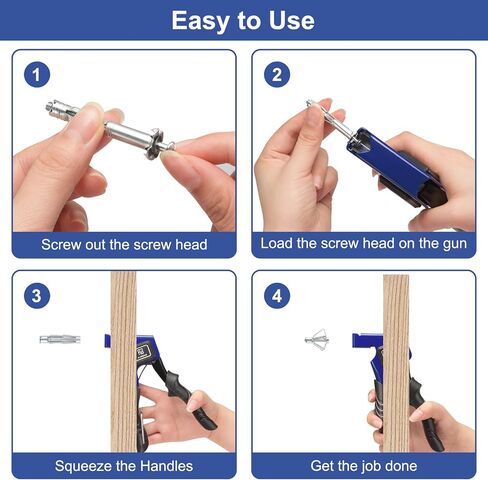 Easy to Use

1

Screw out the screw head

2

Load the screw head on the gun

3

Squeeze the Handles

4

Get the job done