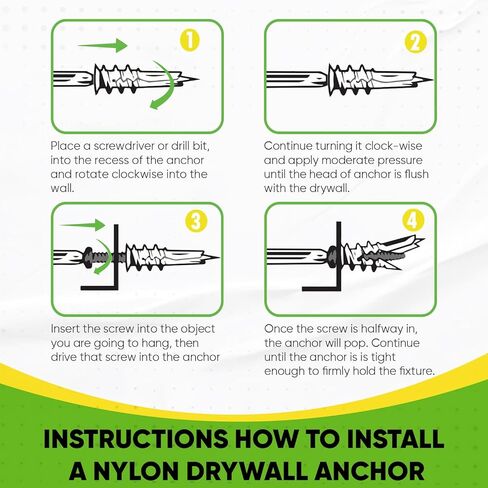 1

Place a screwdriver or drill bit, into the recess of the anchor and rotate clockwise into the wall.

2

Continue turning it clock-wise and apply moderate pressure until the head of anchor is flush with the drywall.

3

Insert the screw into the object you are going to hang, then drive that screw into the anchor

4

Once the screw is halfway in, the anchor will pop. Continue until the anchor is is tight enough to firmly hold the fixture.

INSTRUCTIONS HOW TO INSTALL A NYLON DRYWALL ANCHOR