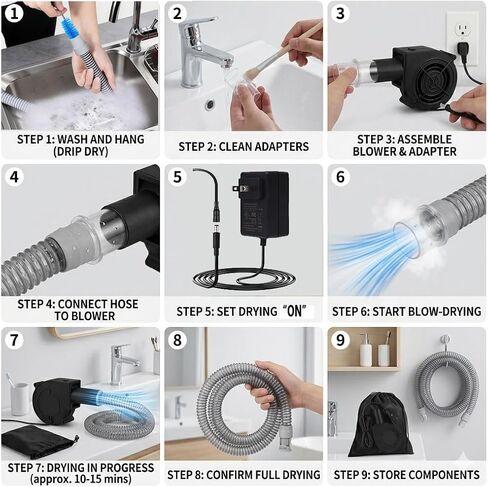 1
STEP 1: WASH AND HANG (DRIP DRY)

2
STEP 2: CLEAN ADAPTERS

3
STEP 3: ASSEMBLE BLOWER & ADAPTER

4
STEP 4: CONNECT HOSE TO BLOWER

5
STEP 5: SET DRYING "ON"

6
STEP 6: START BLOW-DRYING

7
STEP 7: DRYING IN PROGRESS (approx. 10-15 mins)

8
STEP 8: CONFIRM FULL DRYING

9
STEP 9: STORE COMPONENTS