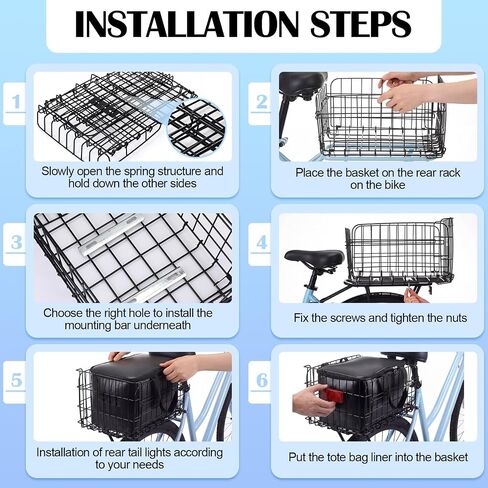 INSTALLATION STEPS

1

Slowly open the spring structure and hold down the other sides

2

Place the basket on the rear rack on the bike

3

Choose the right hole to install the mounting bar underneath

4

Fix the screws and tighten the nuts

5

Installation of rear tail lights according to your needs

6

Put the tote bag liner into the basket