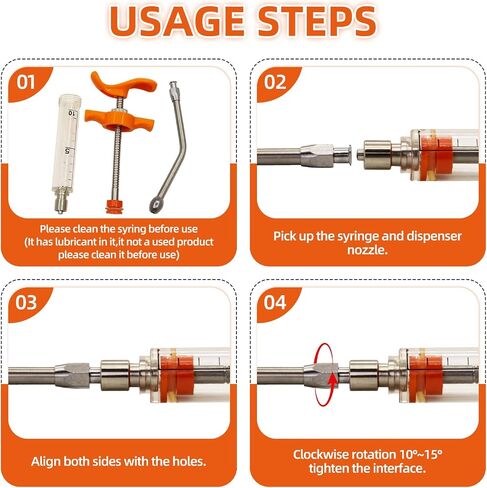 USAGE STEPS

01

10

5

Please clean the syring before use (It has lubricant in it,it not a used product please clean it before use)

02

Pick up the syringe and dispenser nozzle.

03

Align both sides with the holes.

04

Clockwise rotation 10°~15° tighten the interface.