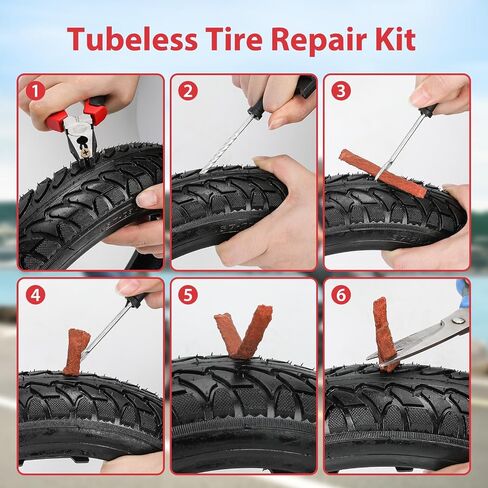 Tubeless Tire Repair Kit

1

2

3

4

5

6