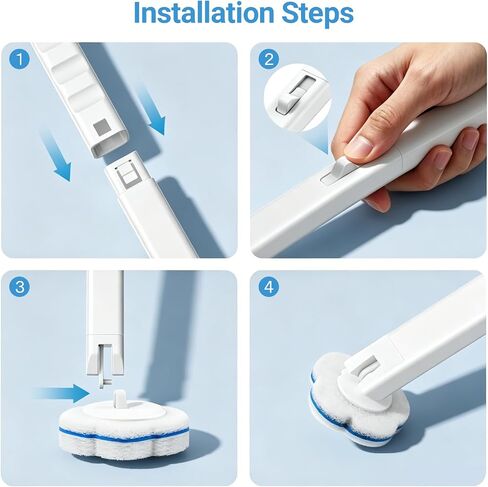 Installation Steps

1

2

3

4