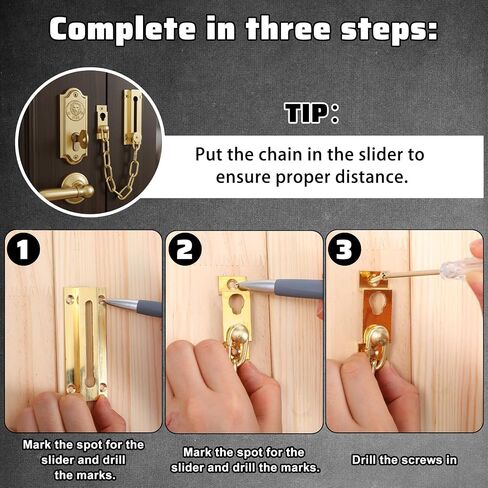 Complete in three steps:

TIP:

Put the chain in the slider to ensure proper distance.

1

2

3

Mark the spot for the slider and drill the marks.

Mark the spot for the slider and drill the marks.

Drill the screws in