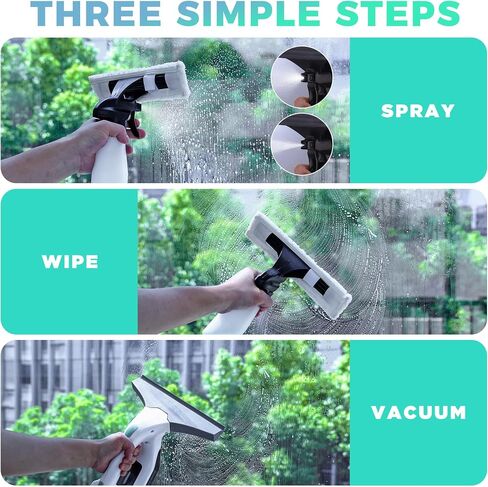 THREE SIMPLE STEPS

SPRAY

WIPE

VACUUM