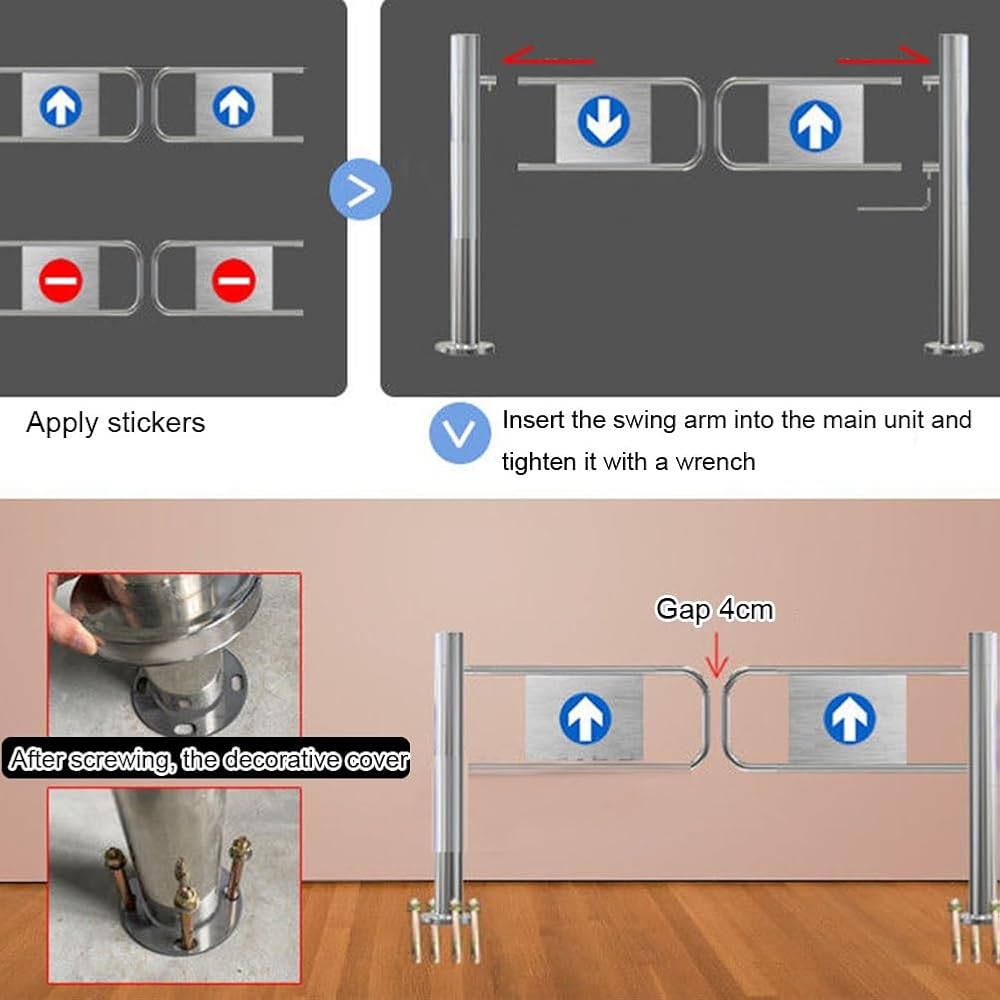 Apply stickers

Insert the swing arm into the main unit and tighten it with a wrench

Gap 4cm

After screwing, the decorative cover