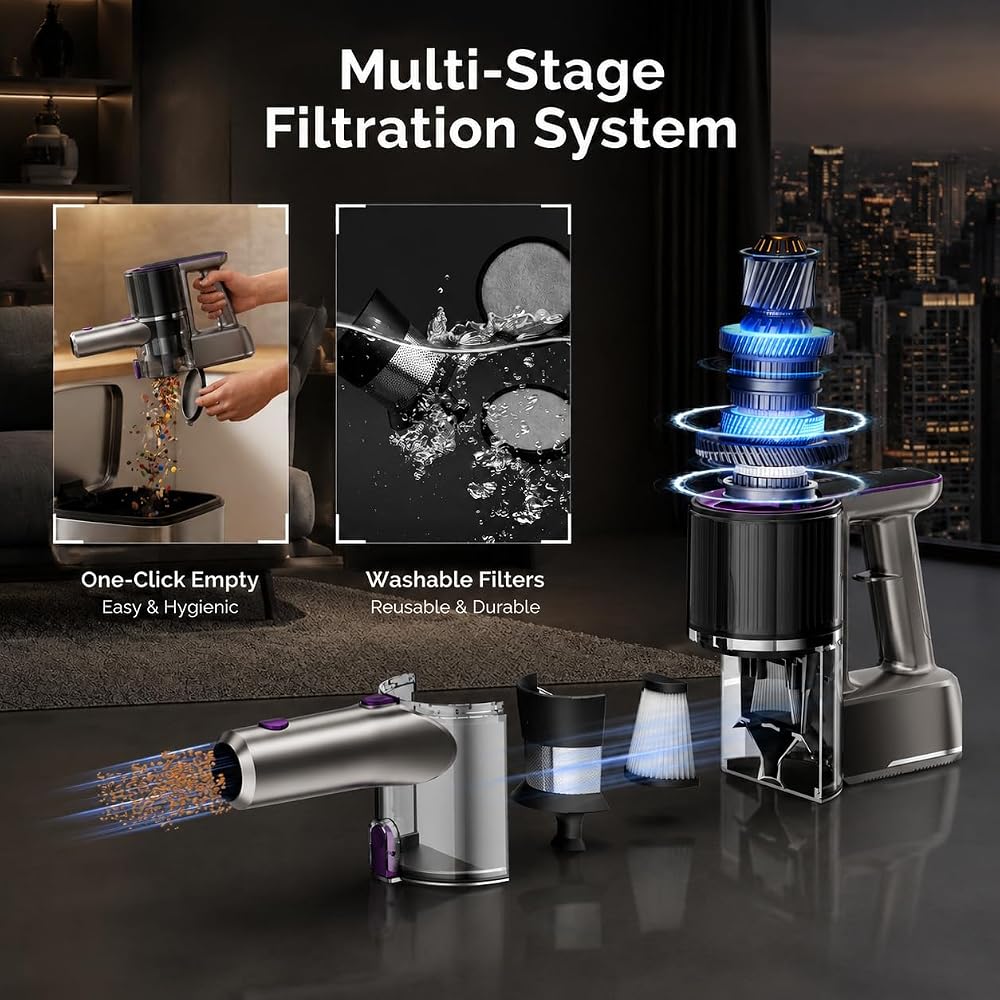 Multi-Stage Filtration System

One-Click Empty
Easy & Hygienic

Washable Filters
Reusable & Durable