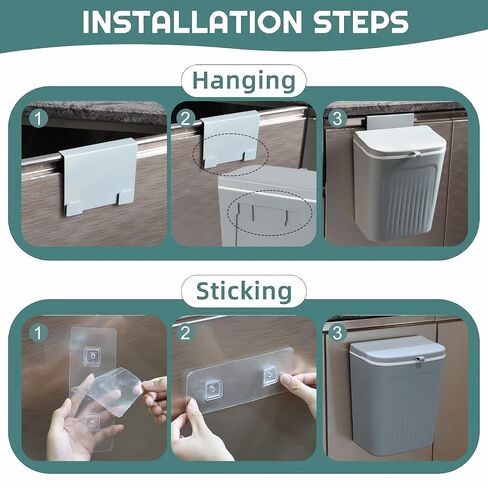 INSTALLATION STEPS

Hanging

1

2

3

Sticking

1

2

3