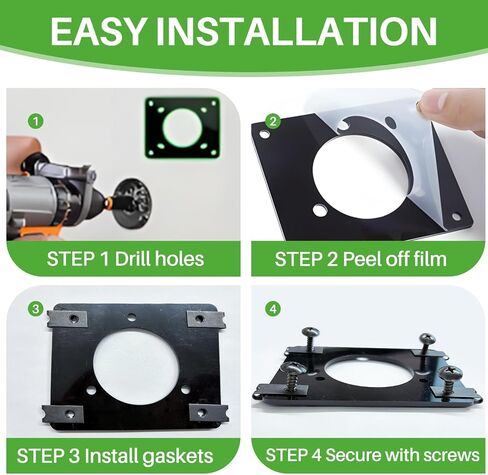 EASY INSTALLATION

1

STEP 1 Drill holes

2

STEP 2 Peel off film

3

STEP 3 Install gaskets

4

STEP 4 Secure with screws