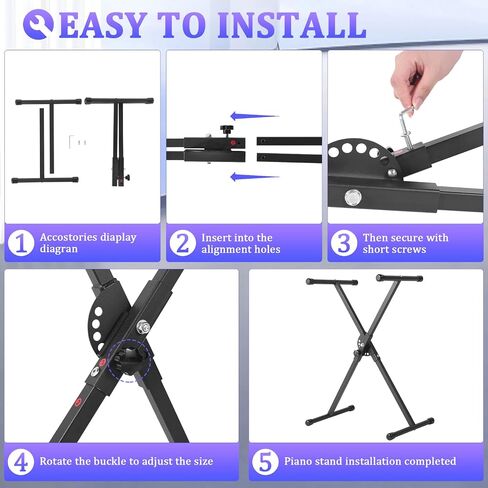 EASY TO INSTALL

1 Accostories diaplay diagran

2 Insert into the alignment holes

3 Then secure with short screws

4 Rotate the buckle to adjust the size

5 Piano stand installation completed