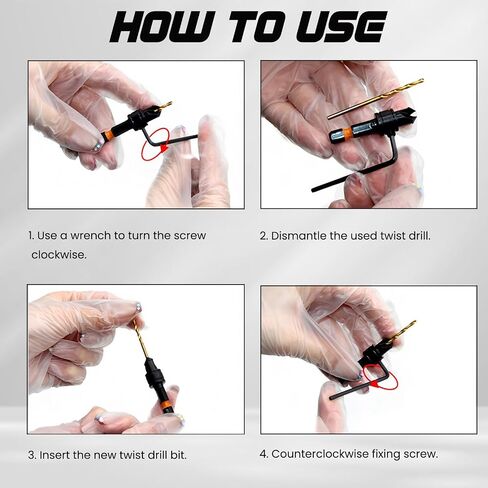 HOW TO USE

1. Use a wrench to turn the screw clockwise.

2. Dismantle the used twist drill.

3. Insert the new twist drill bit.

4. Counterclockwise fixing screw.