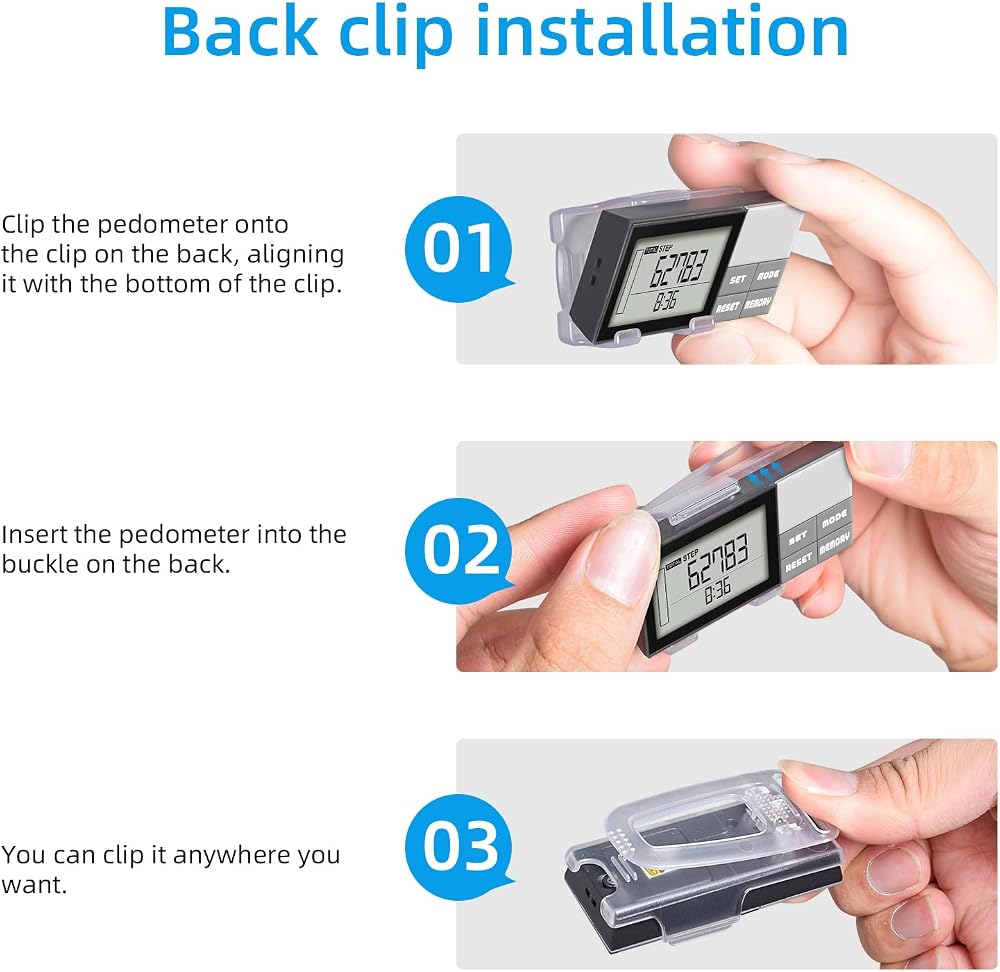 Back clip installation

Clip the pedometer onto the clip on the back, aligning it with the bottom of the clip.

01

STEP
62783
8:36
SET
MODE
RESET
MEMORY

Insert the pedometer into the buckle on the back.

02

STEP
62783
8:36
SET
MODE
RESET
MEMORY

You can clip it anywhere you want.

03