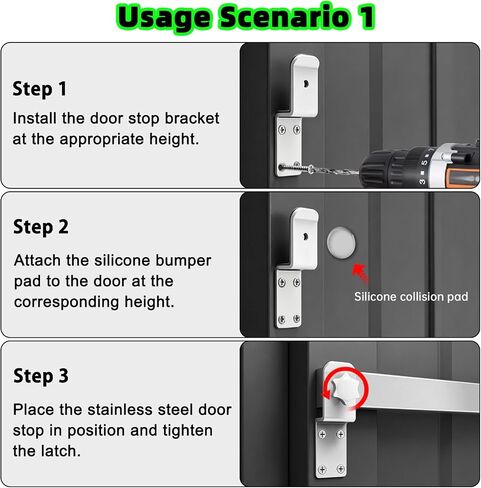 Usage Scenario 1

Step 1

Install the door stop bracket at the appropriate height.

Step 2

Attach the silicone bumper pad to the door at the corresponding height.

Silicone collision pad

Step 3

Place the stainless steel door stop in position and tighten the latch.