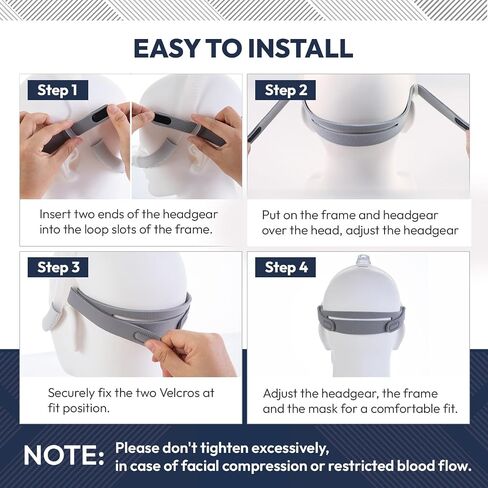 EASY TO INSTALL

Step 1

Insert two ends of the headgear into the loop slots of the frame.

Step 2

Put on the frame and headgear over the head, adjust the headgear

Step 3

Securely fix the two Velcros at fit position.

Step 4

Adjust the headgear, the frame and the mask for a comfortable fit.

NOTE: Please don't tighten excessively, in case of facial compression or restricted blood flow.