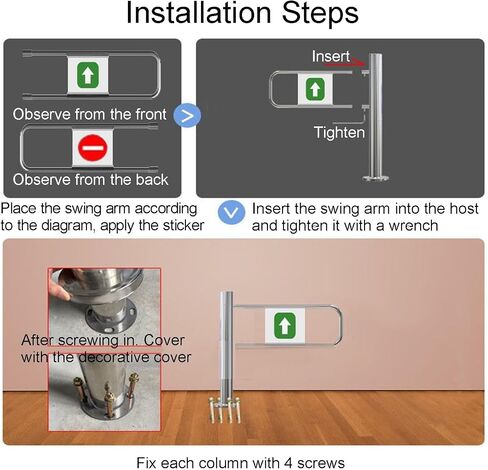 Installation Steps

Observe from the front

Observe from the back

Insert

Tighten

Place the swing arm according to the diagram, apply the sticker

Insert the swing arm into the host and tighten it with a wrench

After screwing in. Cover with the decorative cover

Fix each column with 4 screws