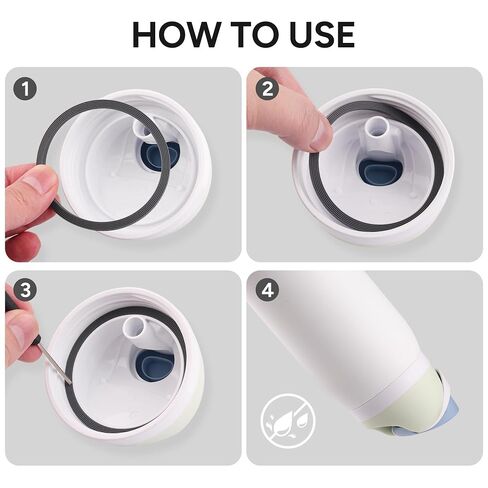 HOW TO USE

1

2

3

4